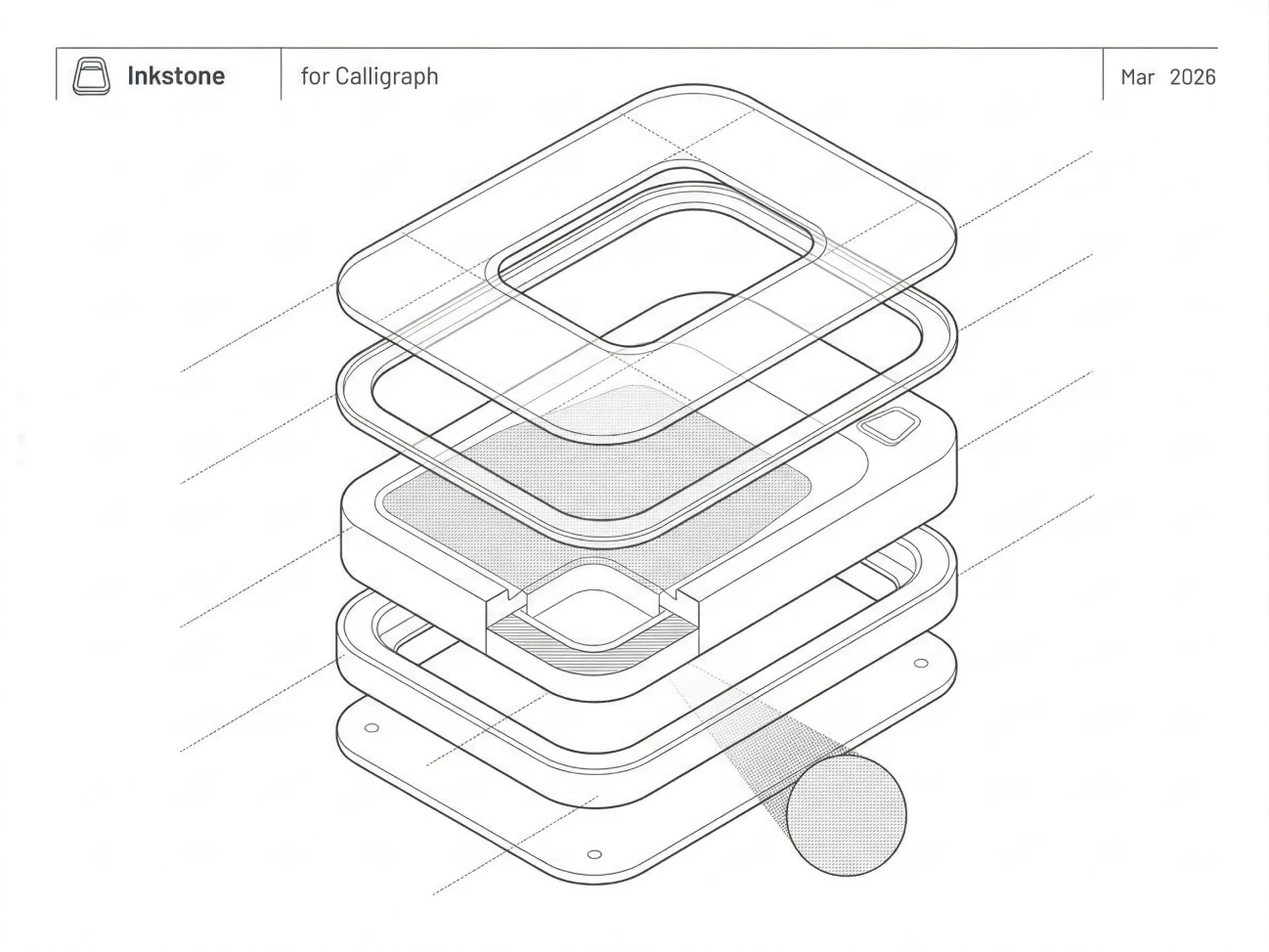 Inkstone

for Calligraph

Mar 2026